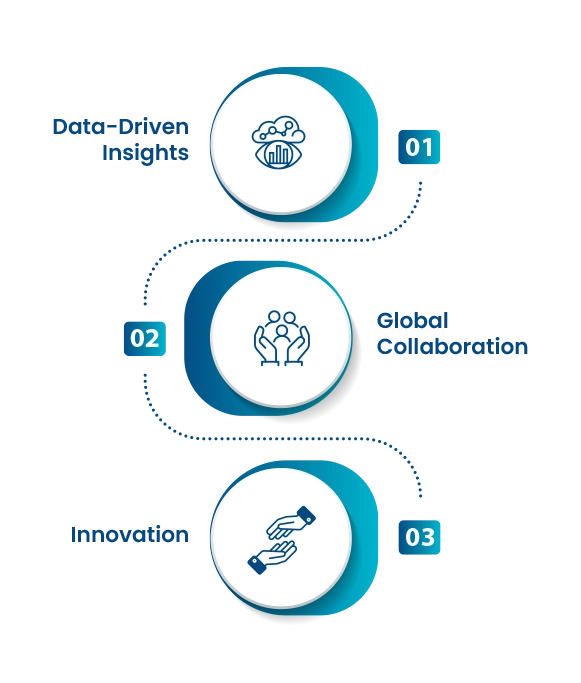 Data-Driven Insights

01

02

Global Collaboration

Innovation

03